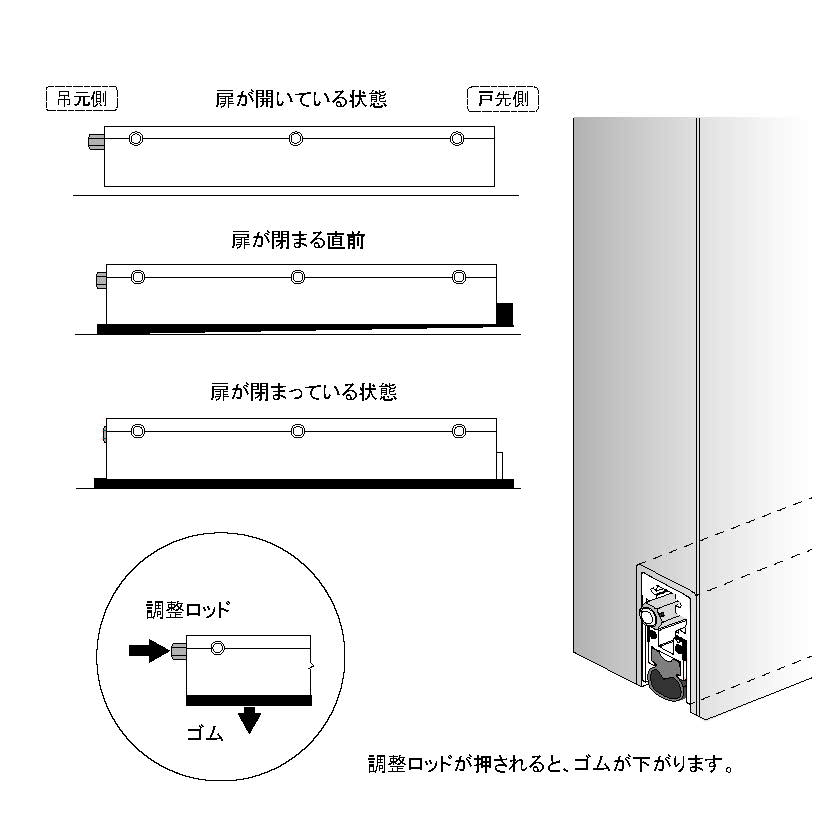 吊元側

扉が開いている状態

戸先側

扉が閉まる直前

扉が閉まっている状態

調整ロッド

ゴム

調整ロッドが押されると、ゴムが下がります。